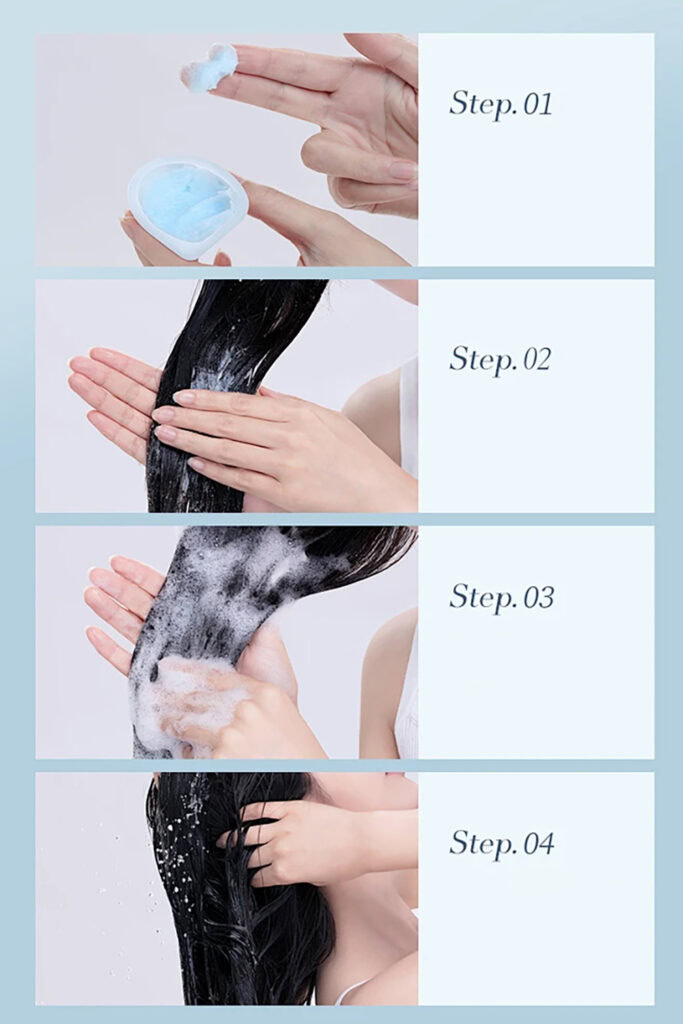 Step. 01

Step. 02

Step. 03

Step. 04