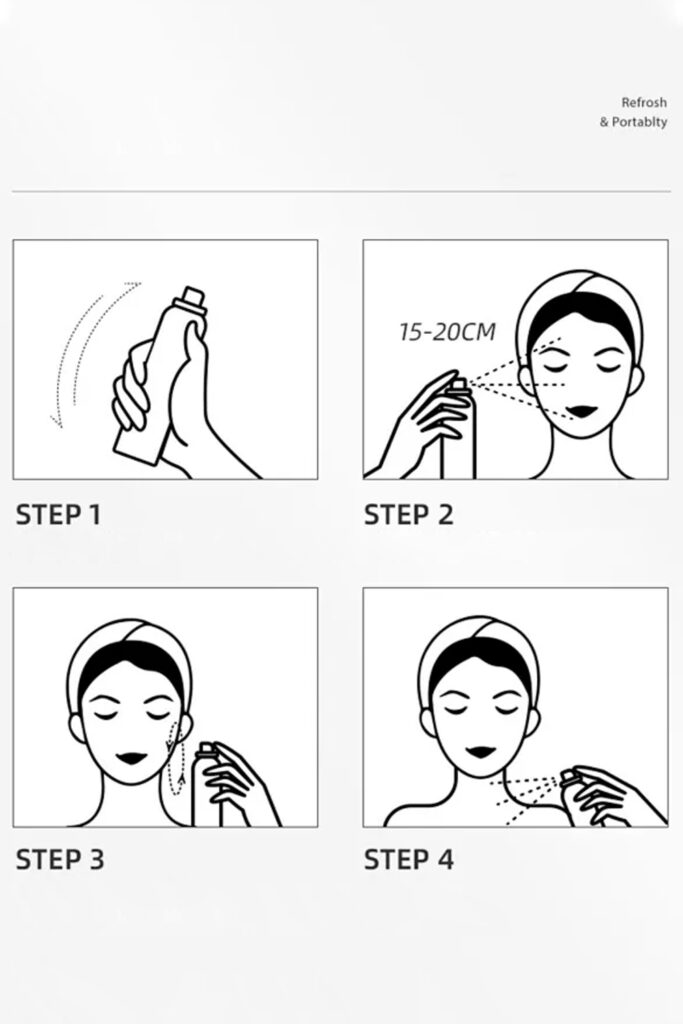 Refrosh
& Portablty

STEP 1

15-20CM

STEP 2

STEP 3

STEP 4